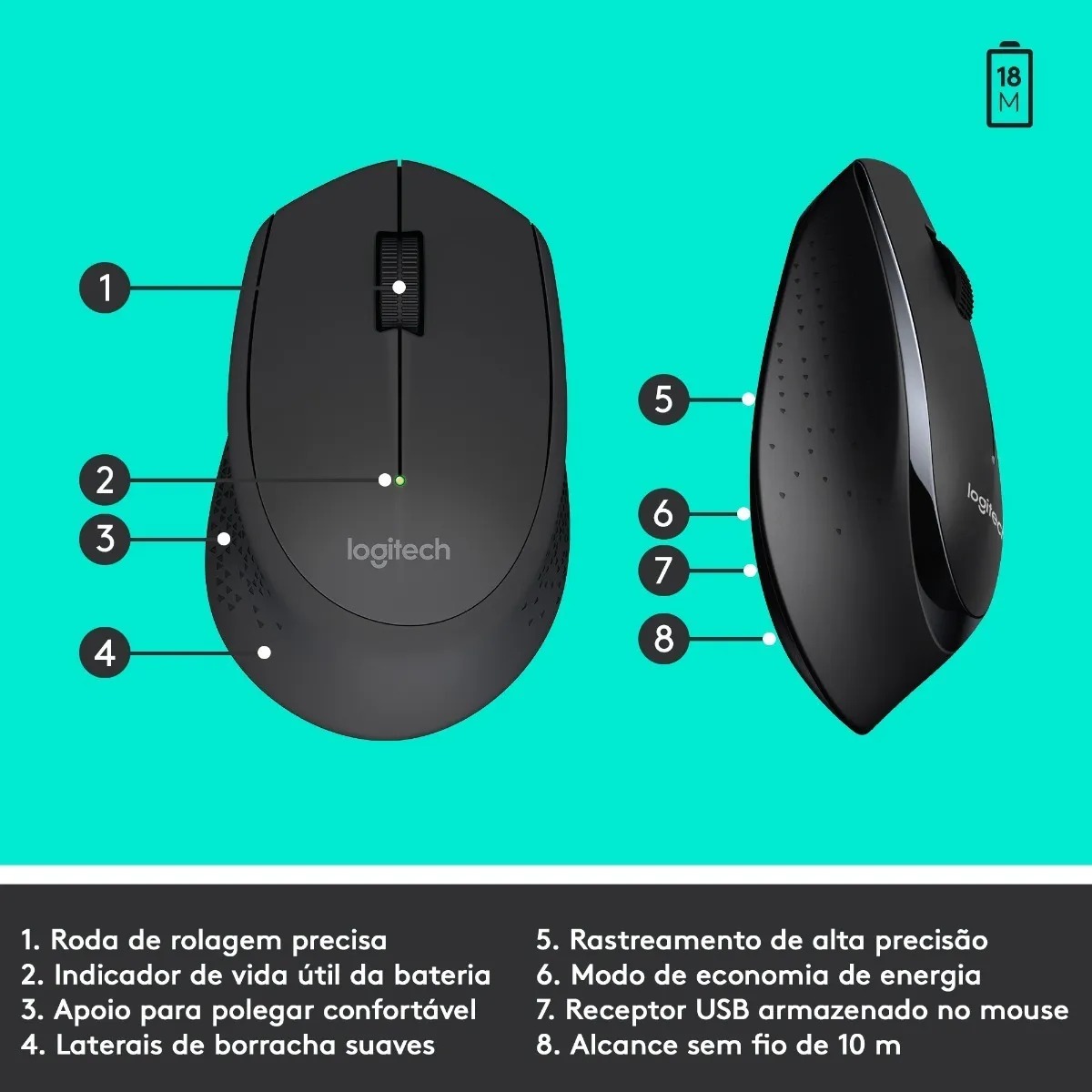 18
M

1

2

3

4

logitech

5

6

7

8

logitech

1. Roda de rolagem precisa
2. Indicador de vida útil da bateria
3. Apoio para polegar confortável
4. Laterais de borracha suaves

5. Rastreamento de alta precisão
6. Modo de economia de energia
7. Receptor USB armazenado no mouse
8. Alcance sem fio de 10 m